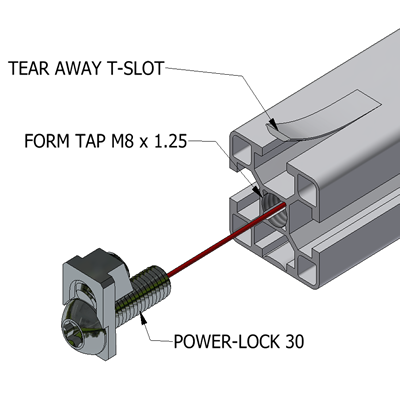 TEAR AWAY T-SLOT

FORM TAP M8 x 1.25

POWER-LOCK 30